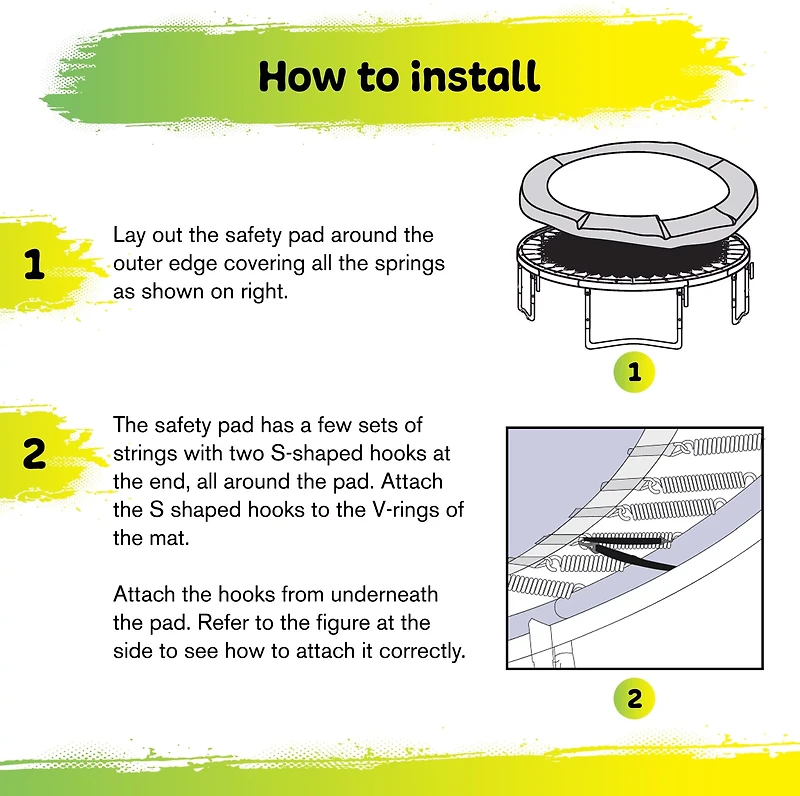 How to install

1

Lay out the safety pad around the outer edge covering all the springs as shown on right.

1

2

The safety pad has a few sets of strings with two S-shaped hooks at the end, all around the pad. Attach the S shaped hooks to the V-rings of the mat.

Attach the hooks from underneath the pad. Refer to the figure at the side to see how to attach it correctly.

2