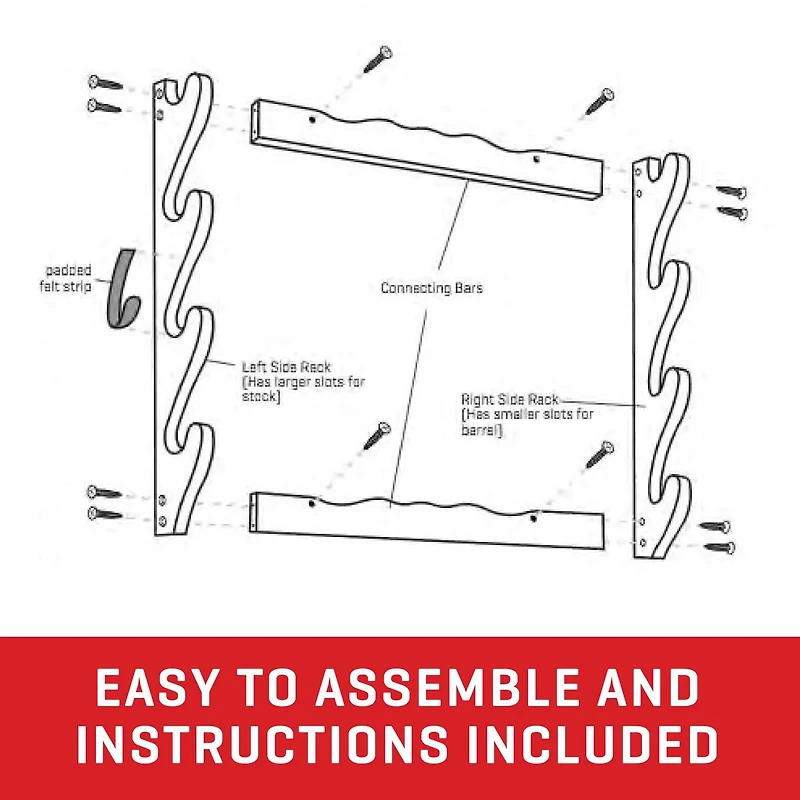 padded felt strip

Connecting Bars

Left Side Rack (Has larger slots for stock)

Right Side Rack (Has smaller slots for barrel)

EASY TO ASSEMBLE AND INSTRUCTIONS INCLUDED