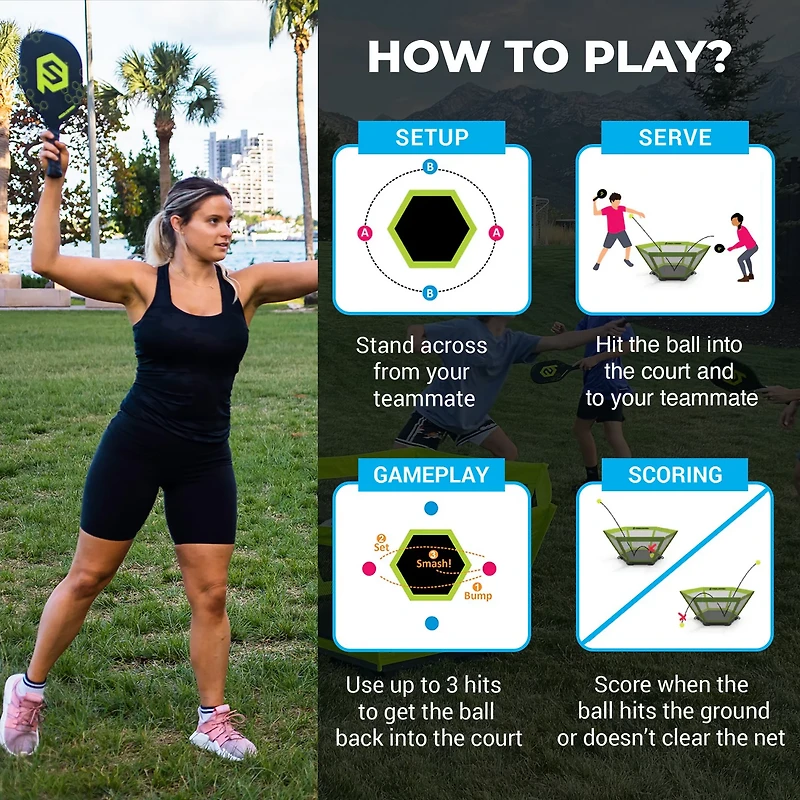 HOW TO PLAY?

SETUP

B
A
A
B

Stand across from your teammate

SERVE

Hit the ball into the court and to your teammate

GAMEPLAY

2 Set
3 Smash!
1 Bump

Use up to 3 hits to get the ball back into the court

SCORING

Score when the ball hits the ground or doesn't clear the net