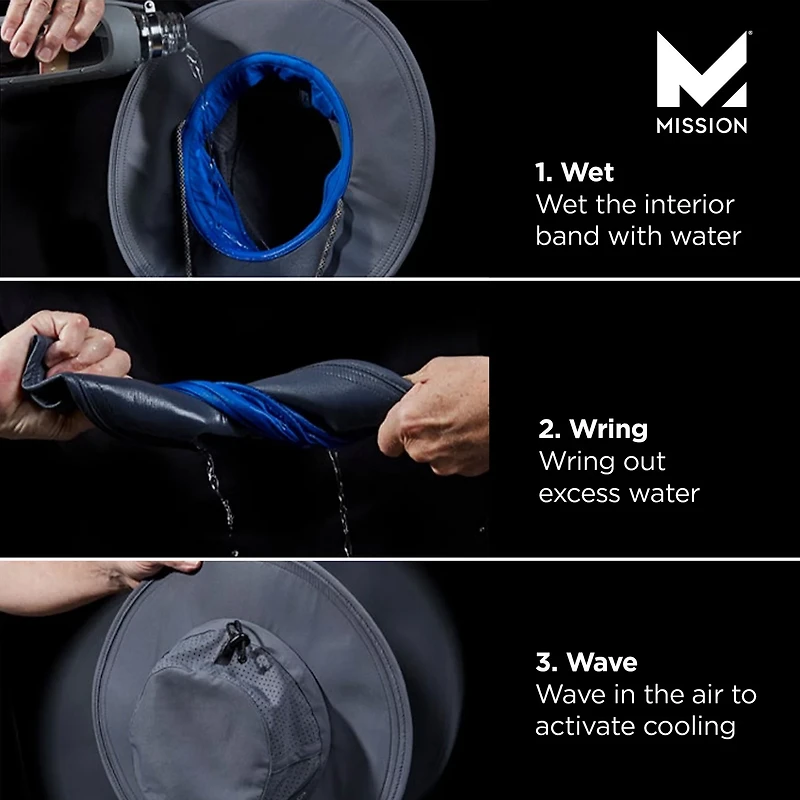 MISSION

1. Wet
Wet the interior band with water

2. Wring
Wring out excess water

3. Wave
Wave in the air to activate cooling