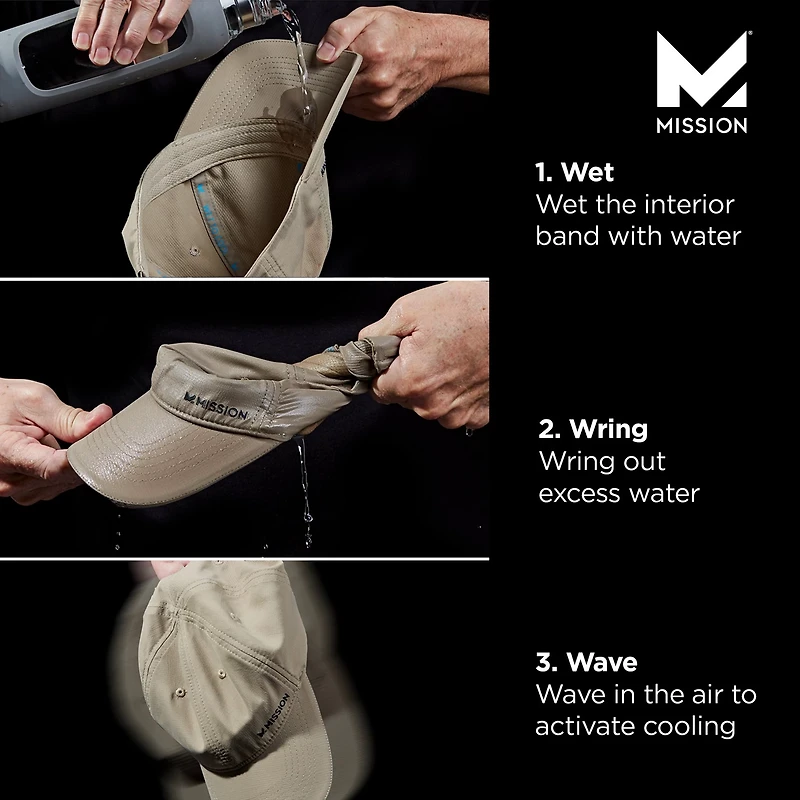 MISSION

1. Wet
Wet the interior band with water

MISSION

2. Wring
Wring out excess water

MISSION

3. Wave
Wave in the air to activate cooling