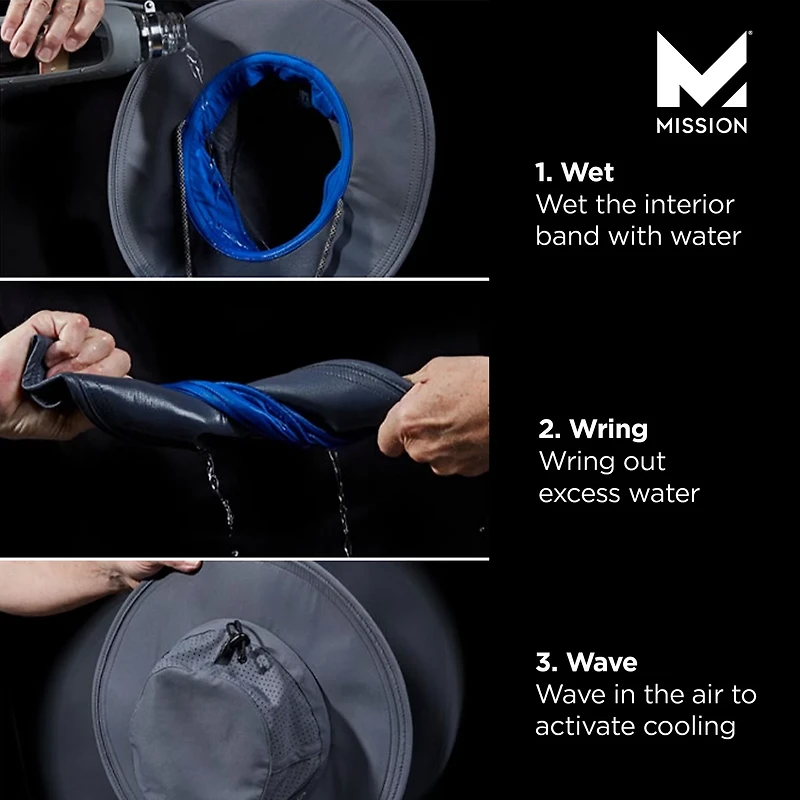 MISSION

1. Wet
Wet the interior band with water

2. Wring
Wring out excess water

3. Wave
Wave in the air to activate cooling