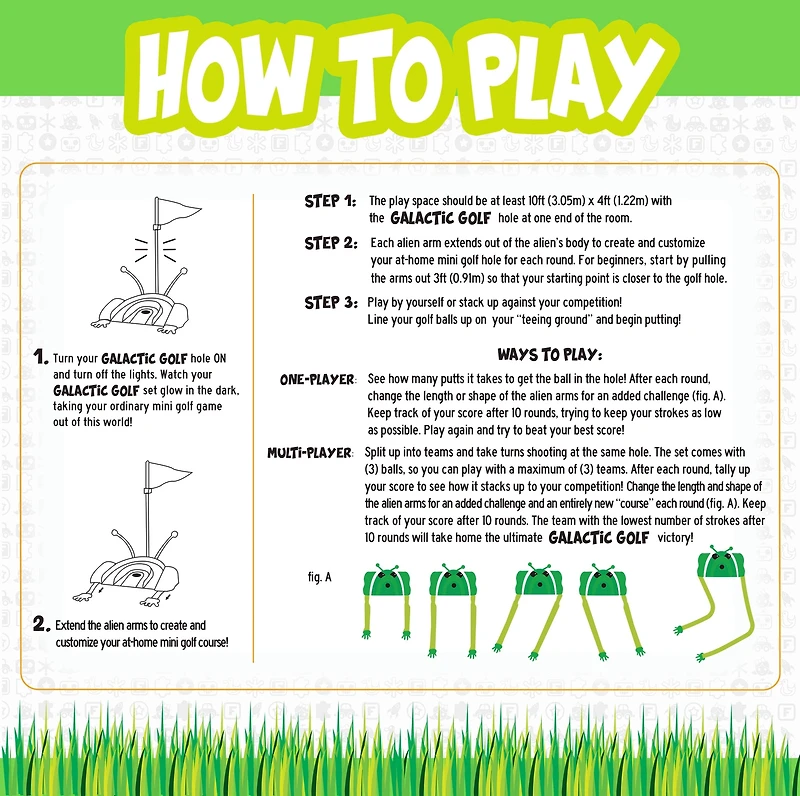 HOW TO PLAY

1. Turn your GALACTIC GOLF hole ON and turn off the lights. Watch your GALACTIC GOLF set glow in the dark, taking your ordinary mini golf game out of this world!

2. Extend the alien arms to create and customize your at-home mini golf course!

STEP 1: The play space should be at least 10ft (3.05m) x 4ft (1.22m) with the GALACTIC GOLF hole at one end of the room.

STEP 2: Each alien arm extends out of the alien's body to create and customize your at-home mini golf hole for each round. For beginners, start by pulling the arms out 3ft (0.91m) so that your starting point is closer to the golf hole.

STEP 3: Play by yourself or stack up against your competition! Line your golf balls up on your "teeing ground" and begin putting!

WAYS TO PLAY:

ONE-PLAYER: See how many putts it takes to get the ball in the hole! After each round, change the length or shape of the alien arms for an added challenge (fig. A). Keep track of your score after 10 rounds, trying to keep your strokes as low as possible. Play again and try to beat your best score!

MULTI-PLAYER: Split up into teams and take turns shooting at the same hole. The set comes with (3) balls, so you can play with a maximum of (3) teams. After each round, tally up your score to see how it stacks up to your competition! Change the length and shape of the alien arms for an added challenge and an entirely new "course" each round (fig. A). Keep track of your score after 10 rounds. The team with the lowest number of strokes after 10 rounds will take home the ultimate GALACTIC GOLF victory!

fig. A