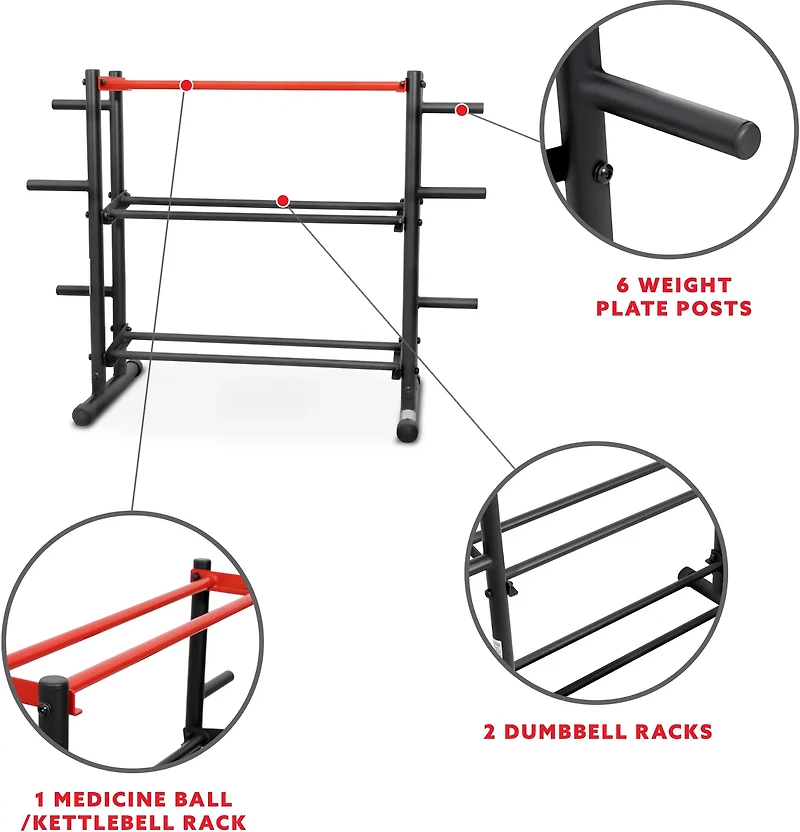 6 WEIGHT
PLATE POSTS

2 DUMBBELL RACKS

1 MEDICINE BALL
/KETTLEBELL RACK