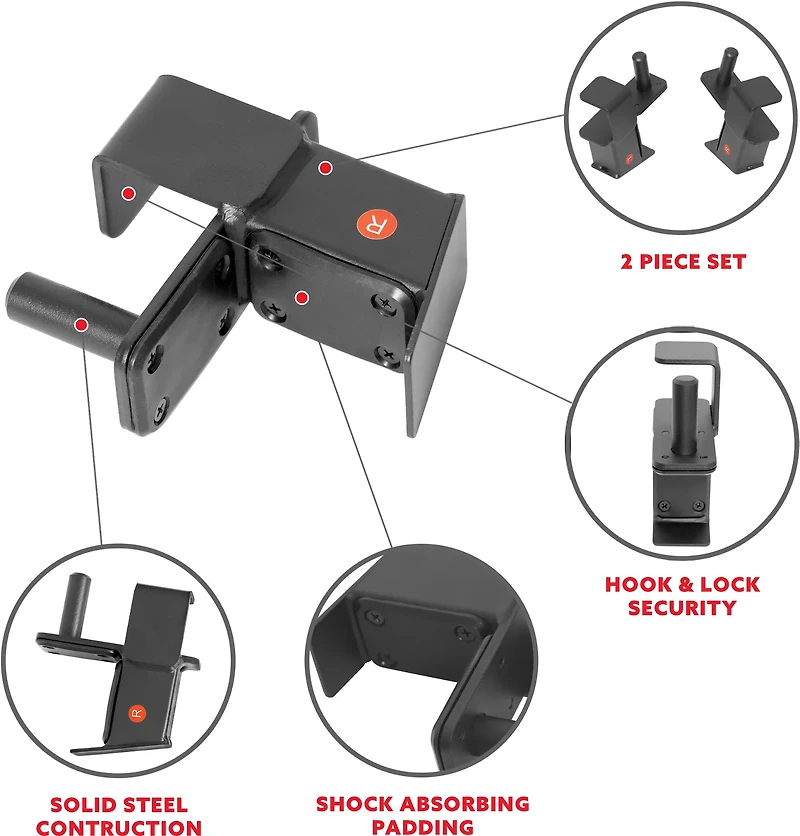 R

2 PIECE SET

HOOK & LOCK SECURITY

R

SOLID STEEL CONTRUCTION

SHOCK ABSORBING PADDING