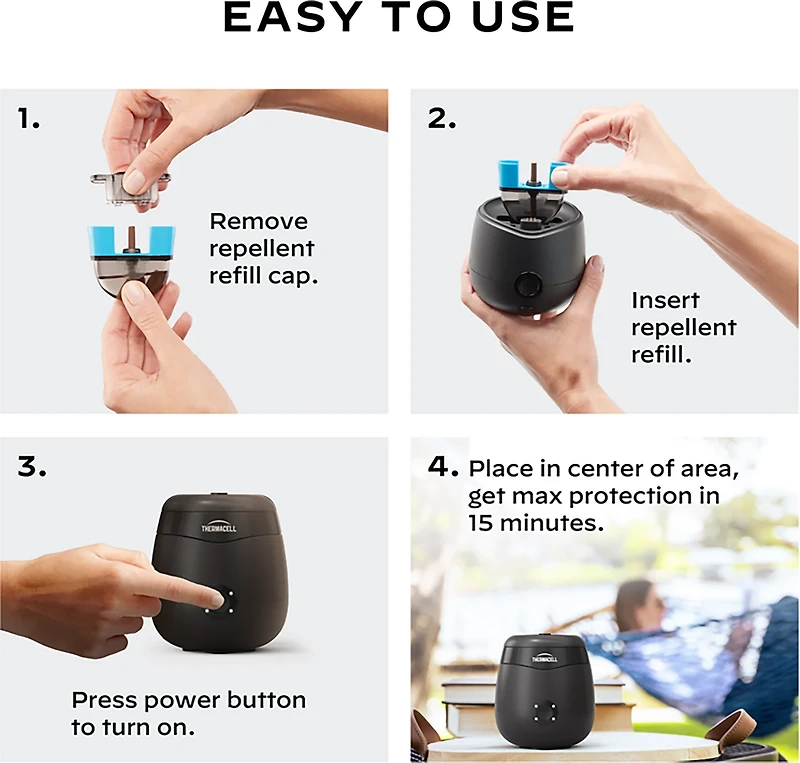 EASY TO USE

1.

Remove repellent refill cap.

2.

Insert repellent refill.

3.

THERMACELL

Press power button to turn on.

4. Place in center of area, get max protection in 15 minutes.

THERMACELL