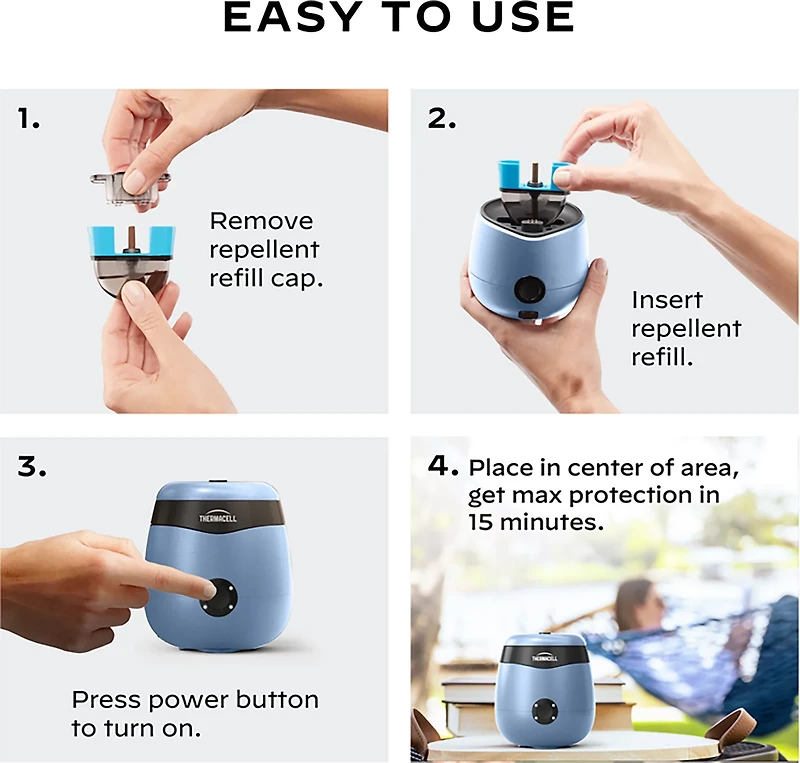 EASY TO USE

1.

Remove repellent refill cap.

2.

Insert repellent refill.

3.

THERMACELL

Press power button to turn on.

4. Place in center of area, get max protection in 15 minutes.

THERMACELL