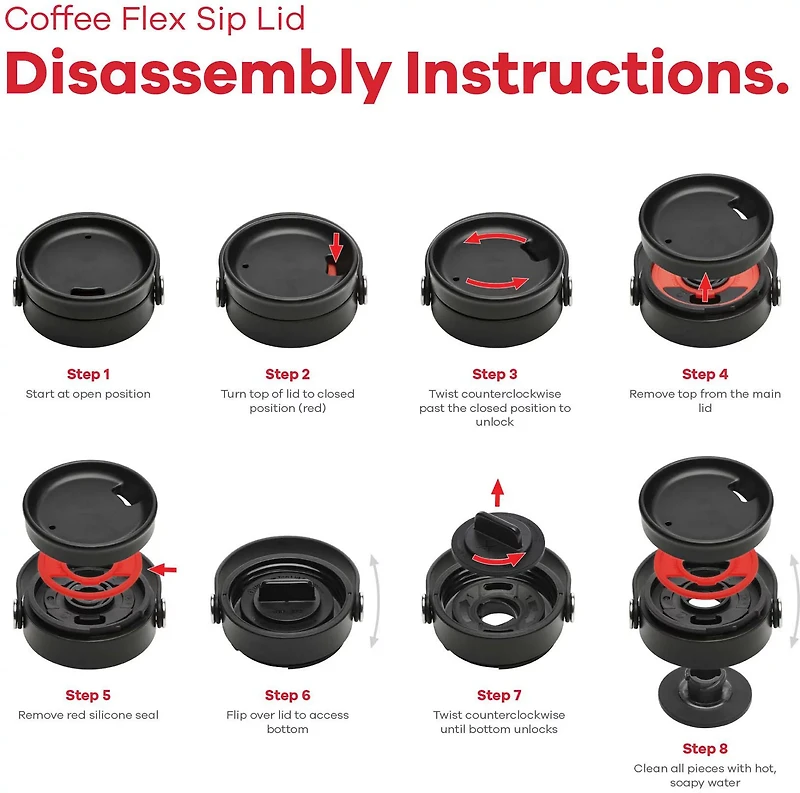 Coffee Flex Sip Lid

Disassembly Instructions.

Step 1
Start at open position

Step 2
Turn top of lid to closed position (red)

Step 3
Twist counterclockwise past the closed position to unlock

Step 4
Remove top from the main lid

Step 5
Remove red silicone seal

Step 6
Flip over lid to access bottom

Step 7
Twist counterclockwise until bottom unlocks

Step 8
Clean all pieces with hot, soapy water