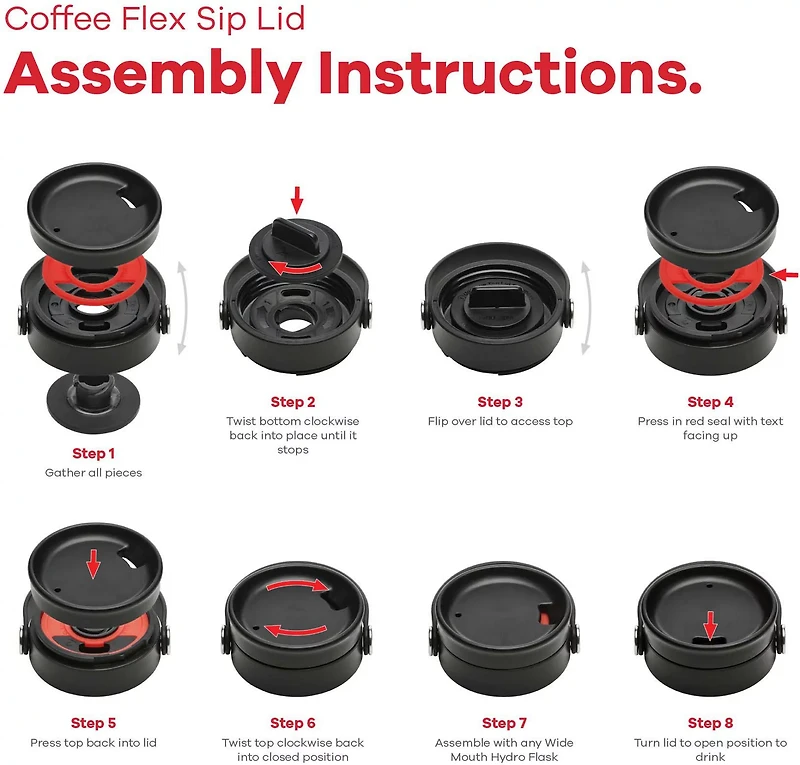 Coffee Flex Sip Lid
Assembly Instructions.

Step 1
Gather all pieces

Step 2
Twist bottom clockwise back into place until it stops

Step 3
Flip over lid to access top

Step 4
Press in red seal with text facing up

Step 5
Press top back into lid

Step 6
Twist top clockwise back into closed position

Step 7
Assemble with any Wide Mouth Hydro Flask

Step 8
Turn lid to open position to drink