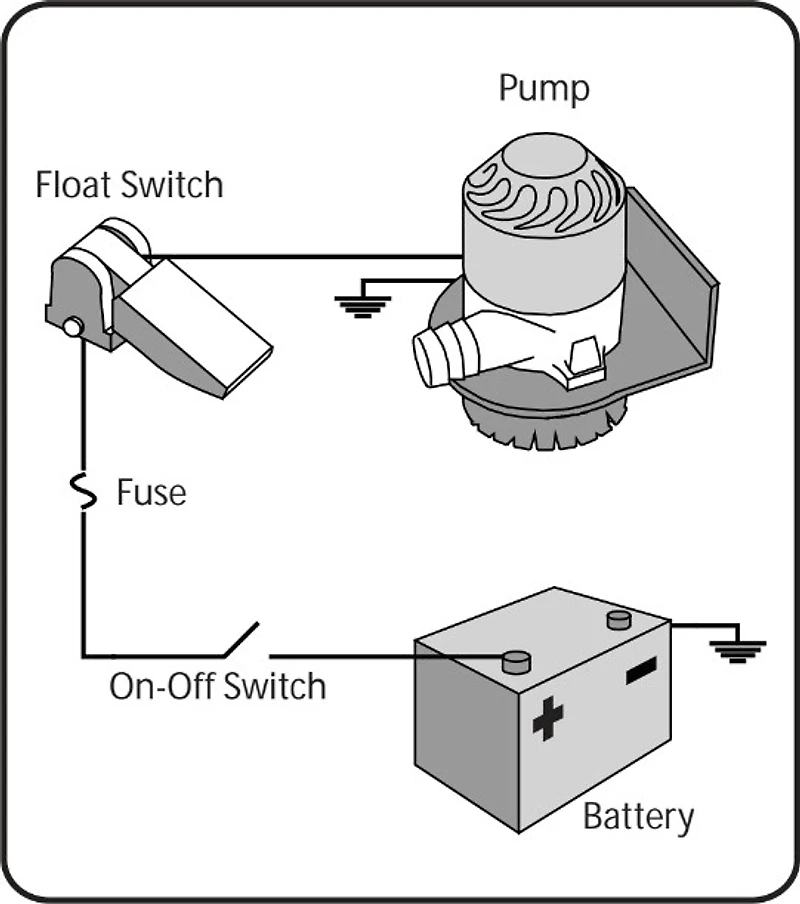 Pump

Float Switch

Fuse

On-Off Switch

+

-

Battery