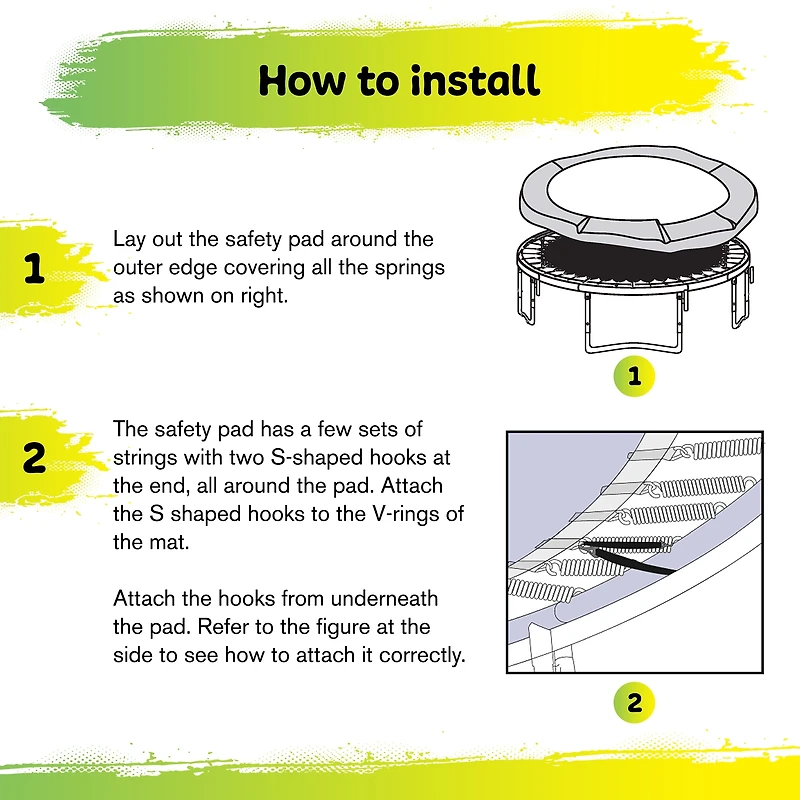 How to install

1

Lay out the safety pad around the outer edge covering all the springs as shown on right.

1

2

The safety pad has a few sets of strings with two S-shaped hooks at the end, all around the pad. Attach the S shaped hooks to the V-rings of the mat.

Attach the hooks from underneath the pad. Refer to the figure at the side to see how to attach it correctly.

2