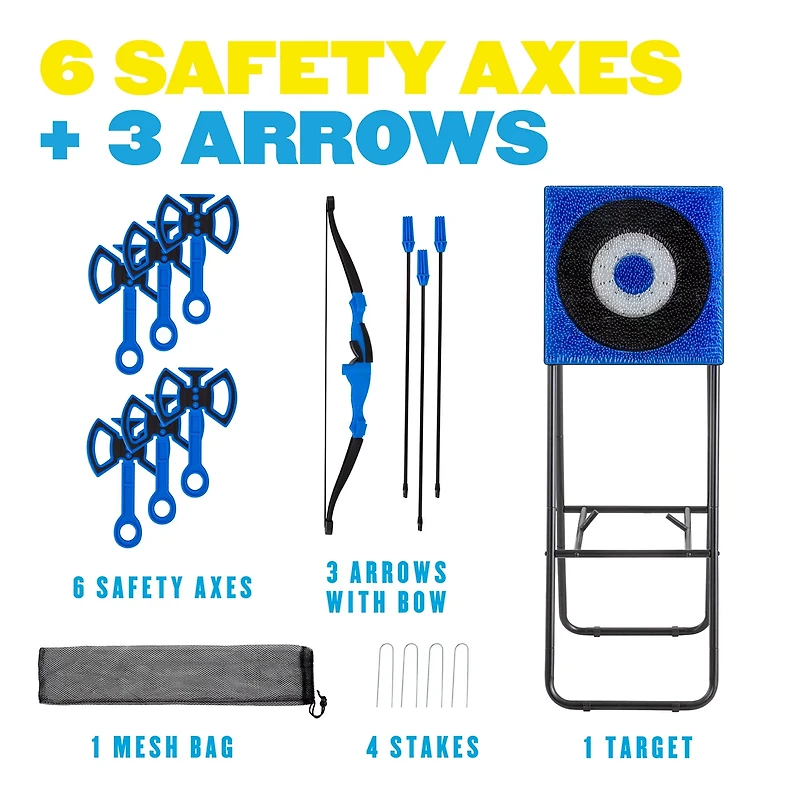 6 SAFETY AXES
+ 3 ARROWS

6 SAFETY AXES

3 ARROWS WITH BOW

1 MESH BAG

4 STAKES

1 TARGET